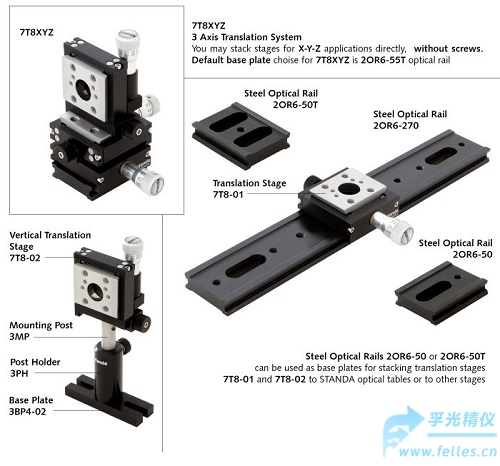 7T8XYZ

7T8XYZ
3 Axis Translation System
You may stack stages for X-Y-Z applications directly, without screws.
Default base plate choise for 7T8XYZ is 2OR6-55T optical rail

Steel Optical Rail
2OR6-50T

Steel Optical Rail
2OR6-270

Translation Stage
7T8-01

Steel Optical Rail
2OR6-50

Vertical Translation Stage
7T8-02

Mounting Post
3MP

Post Holder
3PH

Base Plate
3BP4-02

Steel Optical Rails 2OR6-50 or 2OR6-50T can be used as base plates for stacking translation stages 7T8-01 and 7T8-02 to STANDA optical tables or to other stages

孚光精仪
www.felles.cn